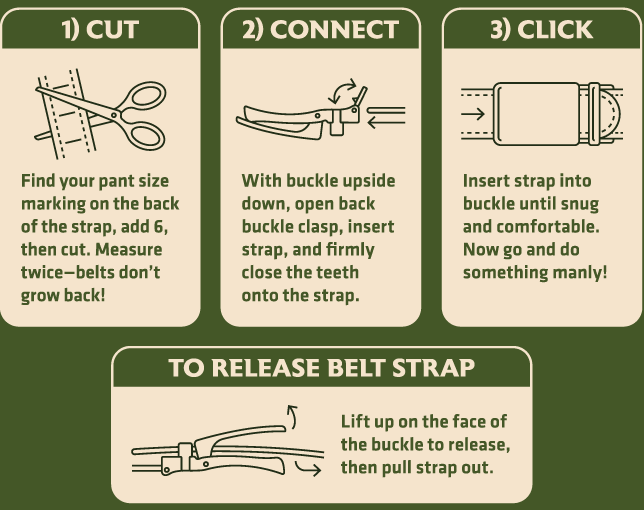 1) CUT

Find your pant size marking on the back of the strap, add 6, then cut. Measure twice—belts don't grow back!

2) CONNECT

With buckle upside down, open back buckle clasp, insert strap, and firmly close the teeth onto the strap.

3) CLICK

Insert strap into buckle until snug and comfortable. Now go and do something manly!

TO RELEASE BELT STRAP

Lift up on the face of the buckle to release, then pull strap out.